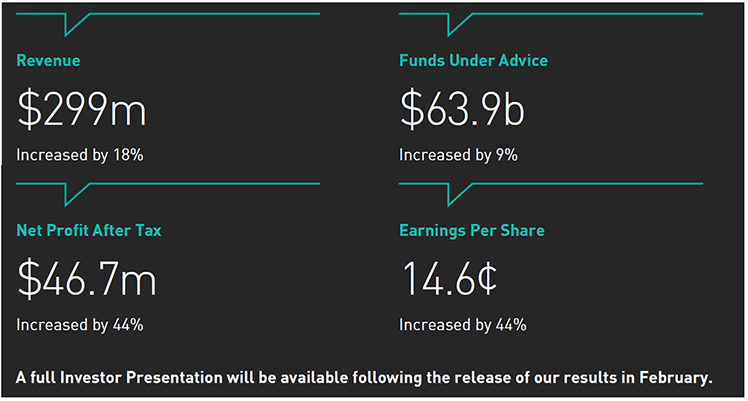 Revenue

\$299m

Increased by 18%

Funds Under Advice

\$63.9b

Increased by 9%

Net Profit After Tax

\$46.7m

Increased by 44%

Earnings Per Share

14.6¢

Increased by 44%

A full Investor Presentation will be available following the release of our results in February.